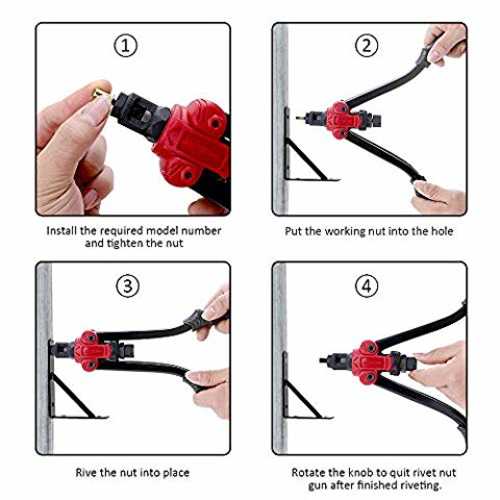 ①

Install the required model number and tighten the nut

②

Put the working nut into the hole

③

Rive the nut into place

④

Rotate the knob to quit rivet nut gun after finished riveting.