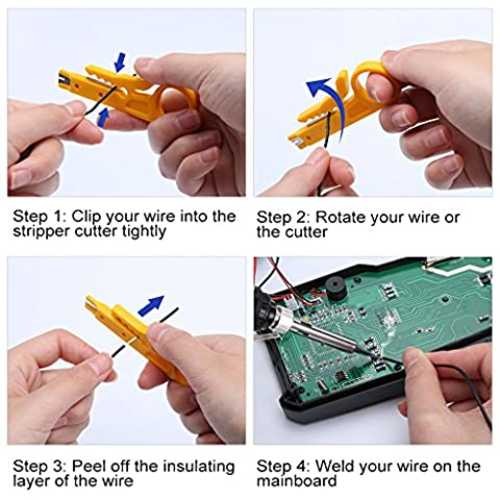 Step 1: Clip your wire into the stripper cutter tightly

Step 2: Rotate your wire or the cutter

Step 3: Peel off the insulating layer of the wire

Step 4: Weld your wire on the mainboard