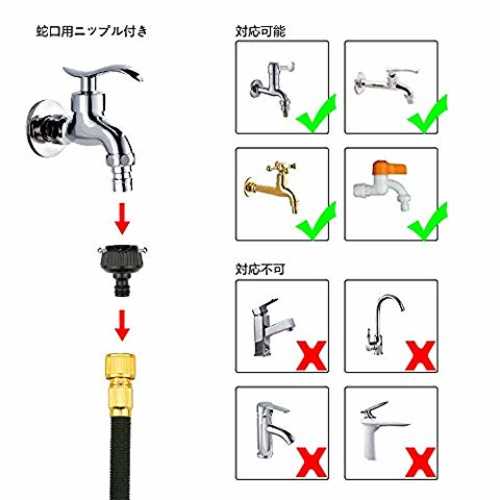 蛇口用ニップル付き

対応可能

対応不可