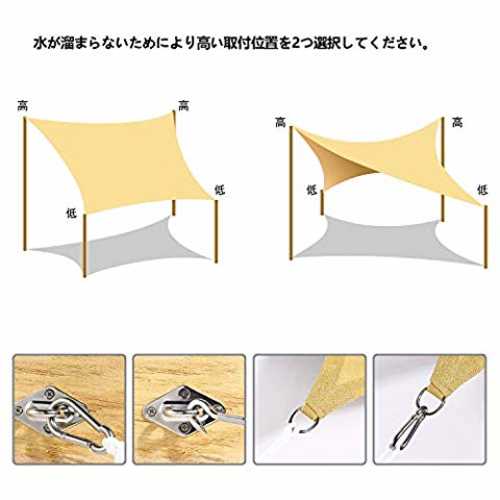 水が溜まらないためにより高い取付位置を2つ選択してください。

高
高
低
低

高
高
低
低