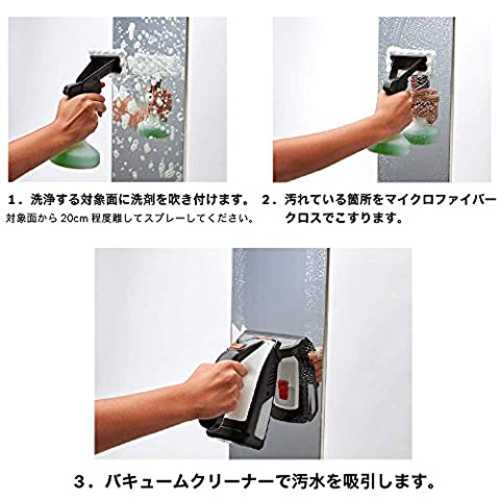 1．洗浄する対象面に洗剤を吹き付けます。
対象面から 20cm 程度離してスプレーしてください。

2．汚れている箇所をマイクロファイバークロスでこすります。

3．バキュームクリーナーで汚水を吸引します。