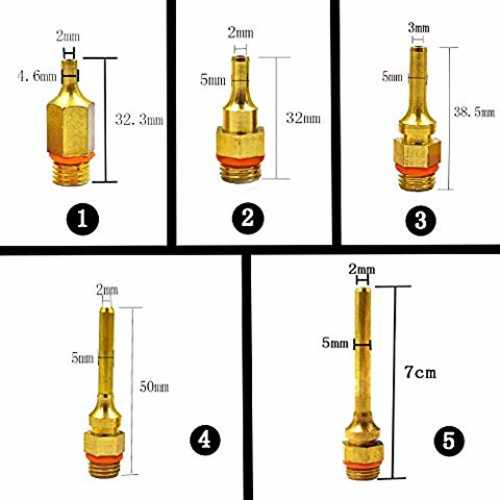 2mm
4.6mm
32.3mm
1

2mm
5mm
32mm
2

3mm
5mm
38.5mm
3

2mm
5mm
50mm
4

2mm
5mm
7cm
5