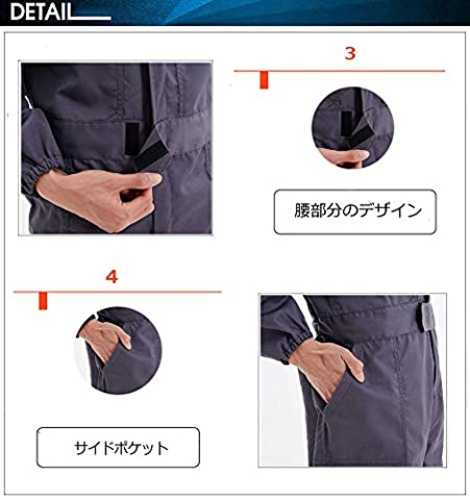 DETAIL

3

腰部分のデザイン

4

サイドポケット