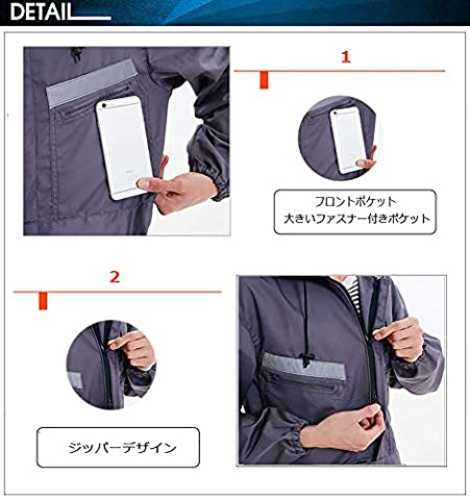 DETAIL

1

フロントポケット
大きいファスナー付きポケット

2

ジッパーデザイン