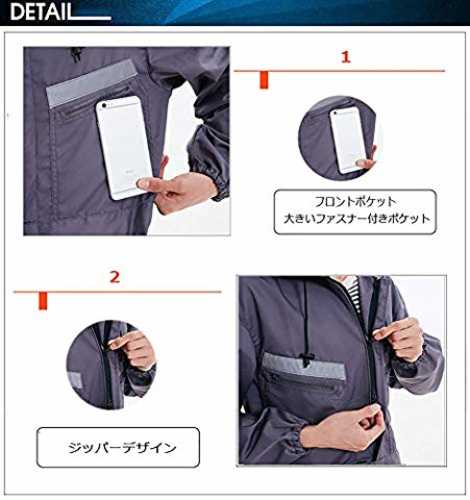 DETAIL

1

フロントポケット
大きいファスナー付きポケット

2

ジッパーデザイン