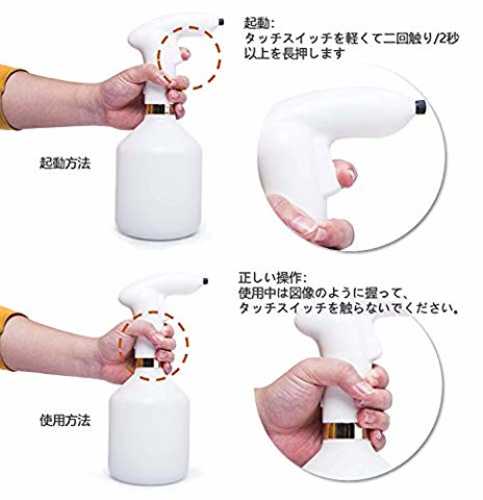 起動:
タッチスイッチを軽くて二回触り/2秒以上を長押します

起動方法

正しい操作:
使用中は図像のように握って、タッチスイッチを触らないでください。

使用方法