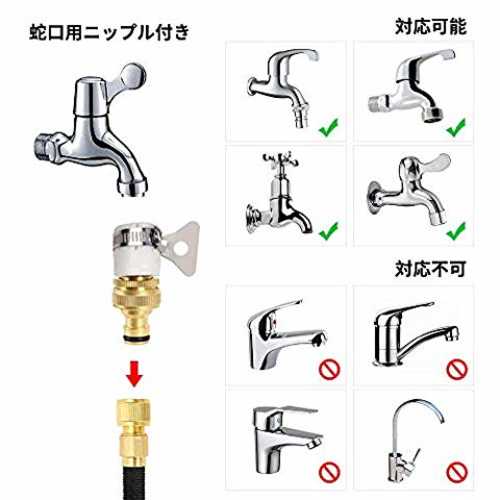 蛇口用ニップル付き

対応可能

対応不可