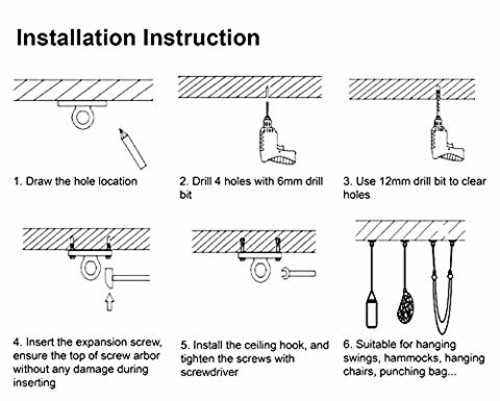 Installation Instruction

1. Draw the hole location

2. Drill 4 holes with 6mm drill bit

3. Use 12mm drill bit to clear holes

4. Insert the expansion screw, ensure the top of screw arbor without any damage during inserting

5. Install the ceiling hook, and tighten the screws with screwdriver

6. Suitable for hanging swings, hammocks, hanging chairs, punching bag...