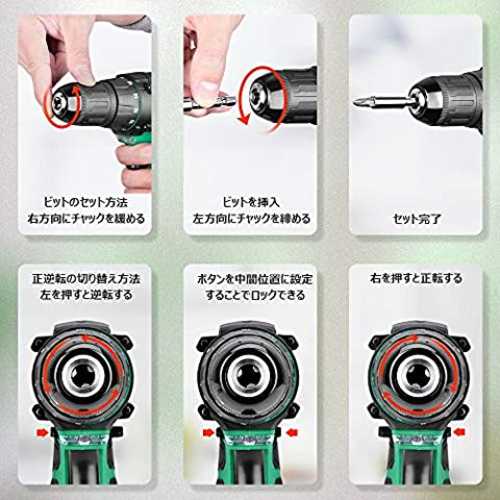 ビットのセット方法
右方向にチャックを緩める

ビットを挿入
左方向にチャックを締める

セット完了

正逆転の切り替え方法
左を押すと逆転する

ボタンを中間位置に設定
することでロックできる

右を押すと正転する