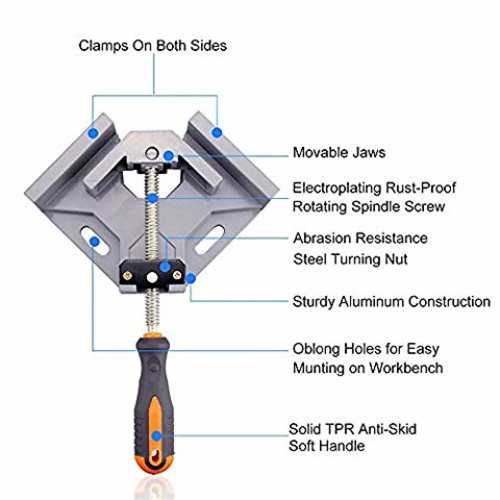 Clamps On Both Sides

Movable Jaws

Electroplating Rust-Proof Rotating Spindle Screw

Abrasion Resistance Steel Turning Nut

Sturdy Aluminum Construction

Oblong Holes for Easy Munting on Workbench

Solid TPR Anti-Skid Soft Handle