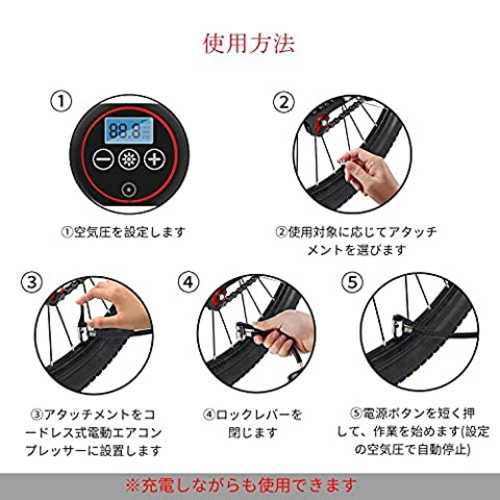 使用方法

①

88.3

①空気圧を設定します

②

②使用対象に応じてアタッチメントを選びます

③

③アタッチメントをコードレス式電動エアコンプレッサーに設置します

④

④ロックレバーを閉じます

⑤

⑤電源ボタンを短く押して、作業を始めます(設定の空気圧で自動停止)

※充電しながらも使用できます