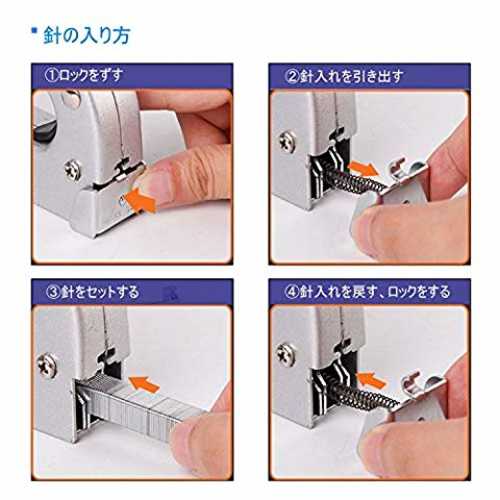 針の入り方

①ロックをずす

②針入れを引き出す

③針をセットする

④針入れを戻す、ロックをする