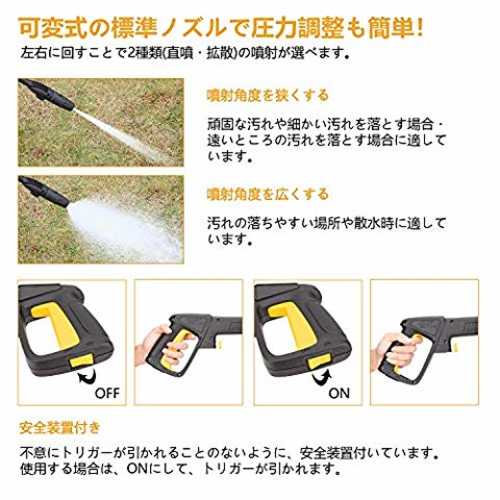 可変式の標準ノズルで圧力調整も簡単!
左右に回すことで2種類(直噴・拡散)の噴射が選べます。

噴射角度を狭くする

頑固な汚れや細かい汚れを落とす場合・遠いところの汚れを落とす場合に適しています。

噴射角度を広くする

汚れの落ちやすい場所や散水時に適しています。

OFF

ON

安全装置付き

不意にトリガーが引かれることのないように、安全装置付いています。
使用する場合は、ONにして、トリガーが引かれます。