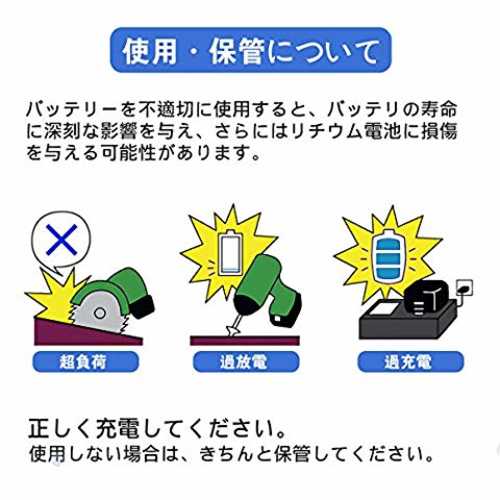 使用・保管について

バッテリーを不適切に使用すると、バッテリの寿命に深刻な影響を与え、さらにはリチウム電池に損傷を与える可能性があります。

超負荷

過放電

過充電

正しく充電してください。
使用しない場合は、きちんと保管してください。