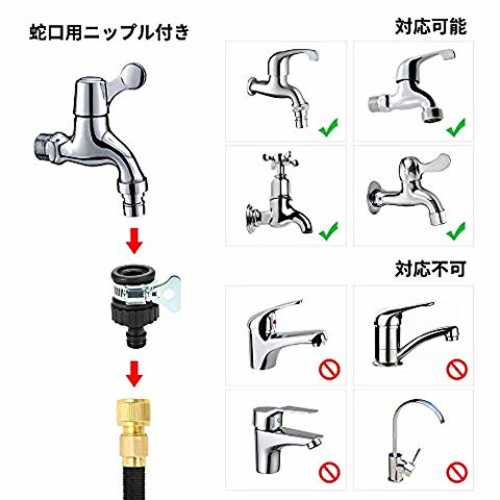 蛇口用ニップル付き

対応可能

対応不可