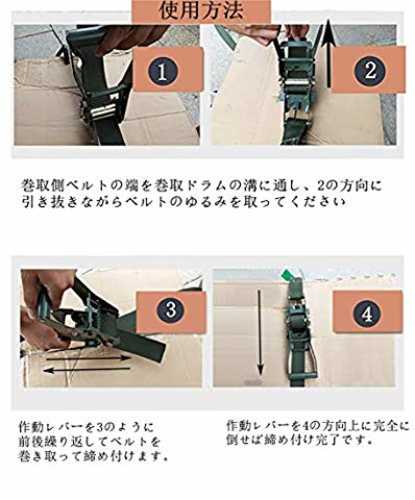 使用方法

1

2

巻取側ベルトの端を巻取ドラムの溝に通し、2の方向に引き抜きながらベルトのゆるみを取ってください

3

4

作動レバーを3のように前後繰り返してベルトを巻き取って締め付けます。

作動レバーを4の方向上に完全に倒せば締め付け完了です。