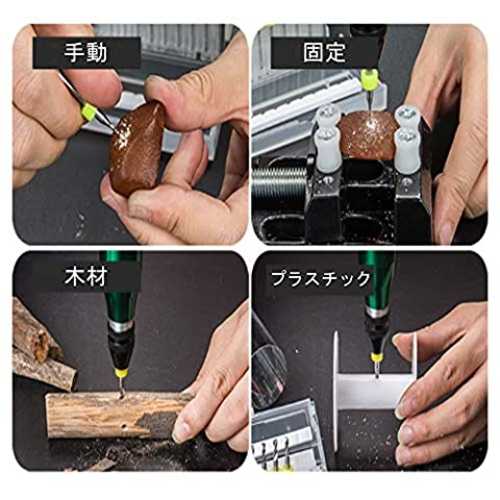 手動

固定

木材

プラスチック