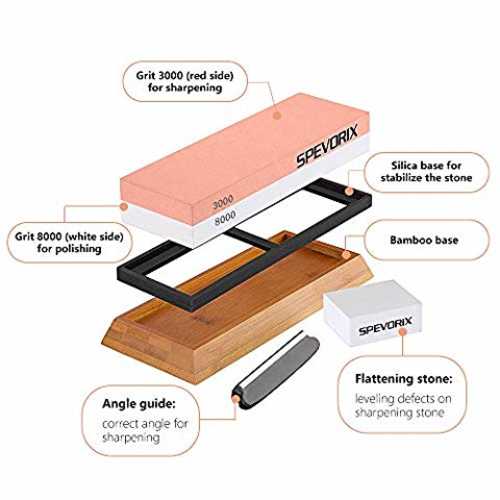 Grit 3000 (red side) for sharpening

SPEVORIX

3000

8000

Silica base for stabilize the stone

Grit 8000 (white side) for polishing

Bamboo base

SPEVORIX

Flattening stone:
leveling defects on sharpening stone

Angle guide:
correct angle for sharpening