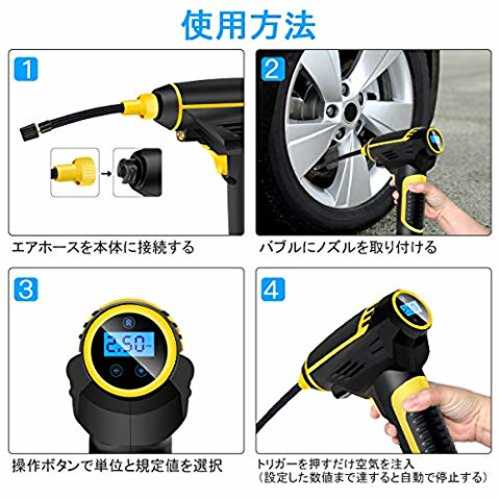 使用方法

1

エアホースを本体に接続する

2

バブルにノズルを取り付ける

3

2.50

操作ボタンで単位と規定値を選択

4

トリガーを押すだけ空気を注入
（設定した数値まで達すると自動で停止する）