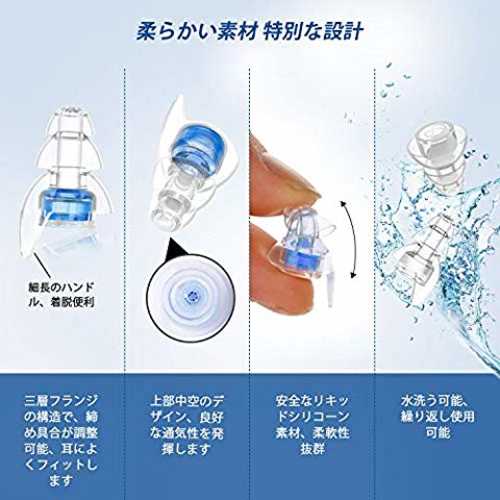 柔らかい素材 特別な設計

細長のハンドル、着脱便利

三層フランジの構造で、締め具合が調整可能、耳によくフィットします

上部中空のデザイン、良好な通気性を発揮します

安全なリキッドシリコーン素材、柔軟性抜群

水洗う可能、繰り返し使用可能