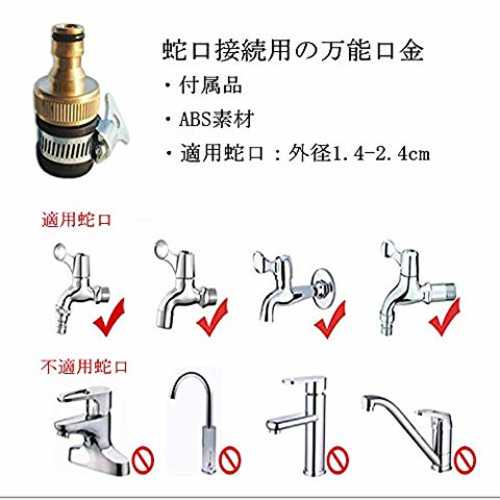 蛇口接続用の万能口金

・付属品

・ABS素材

・適用蛇口：外径1.4-2.4cm

適用蛇口

不適用蛇口