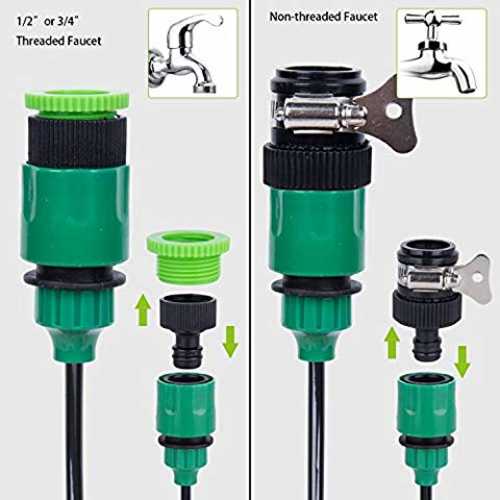 1/2" or 3/4"
Threaded Faucet

Non-threaded Faucet