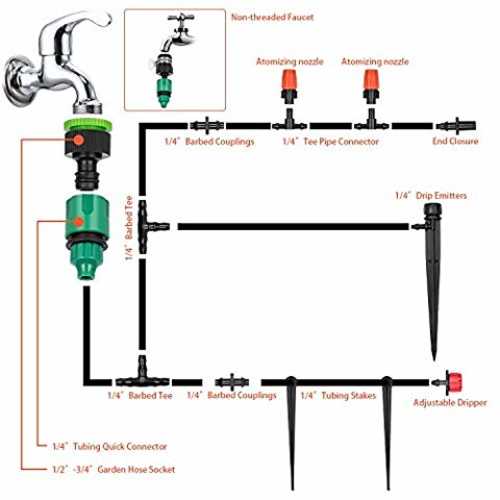 Non-threaded Faucet

Atomizing nozzle

Atomizing nozzle

1/4" Barbed Couplings

1/4" Tee Pipe Connector

End Closure

1/4" Barbed Tee

1/4" Drip Emitters

1/4" Barbed Tee

1/4" Barbed Couplings

1/4" Tubing Stakes

Adjustable Dripper

1/4" Tubing Quick Connector

1/2" -3/4" Garden Hose Socket