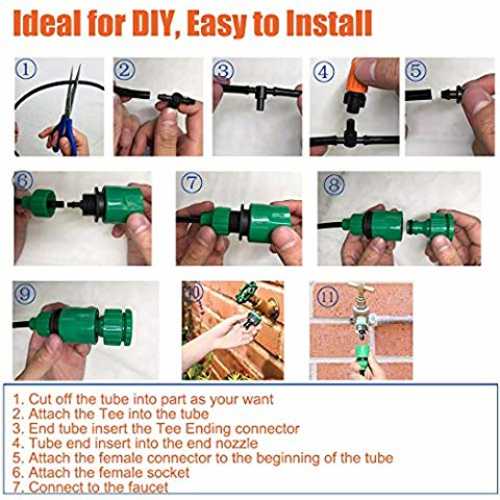 Ideal for DIY, Easy to Install

①
②
③
④
⑤
⑥
⑦
⑧
⑨
⑩
⑪

1. Cut off the tube into part as your want
2. Attach the Tee into the tube
3. End tube insert the Tee Ending connector
4. Tube end insert into the end nozzle
5. Attach the female connector to the beginning of the tube
6. Attach the female socket
7. Connect to the faucet