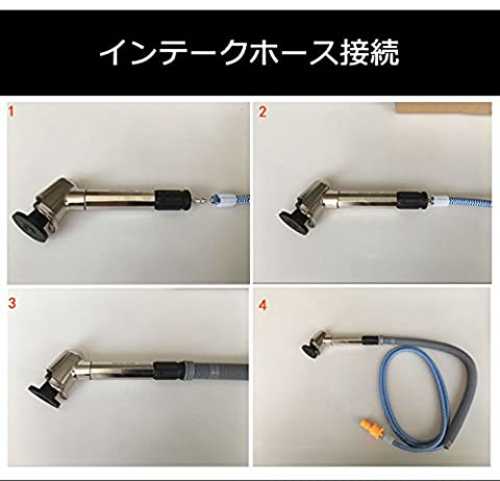 インテークホース接続

1

2

3

4