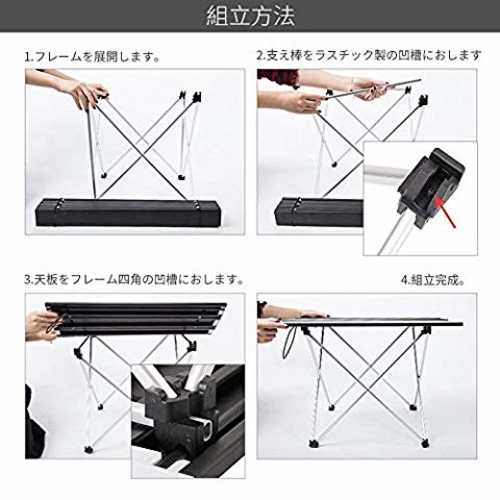 組立方法

1.フレームを展開します。

2.支え棒をラスチック製の凹槽におします

3.天板をフレーム四角の凹槽におします。

4.組立完成。