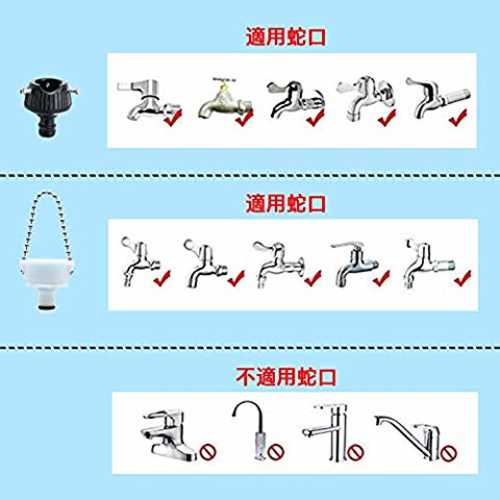 適用蛇口

適用蛇口

不適用蛇口