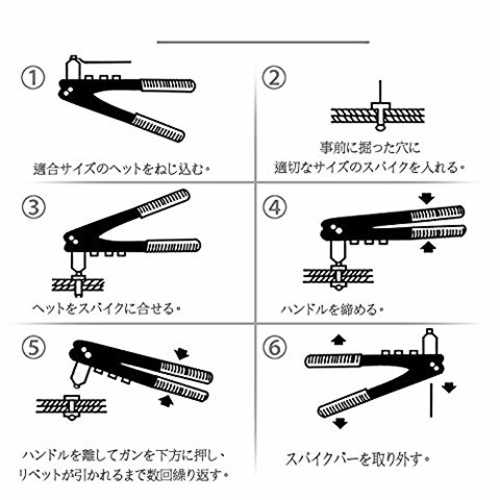 ①

適合サイズのヘットをねじ込む。

②

事前に掘った穴に
適切なサイズのスパイクを入れる。

③

ヘットをスパイクに合せる。

④

ハンドルを締める。

⑤

ハンドルを離してガンを下方に押し、
リベットが引かれるまで数回繰り返す。

⑥

スパイクバーを取り外す。