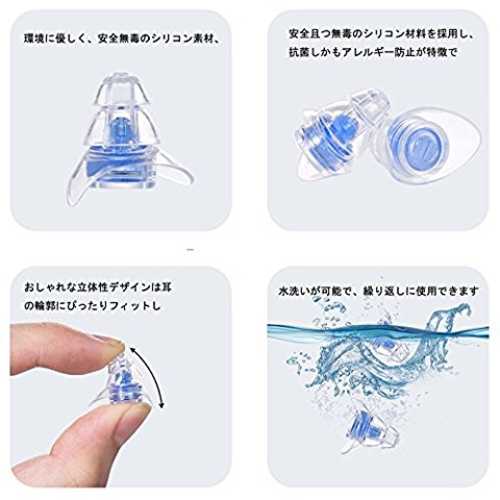 環境に優しく、安全無毒のシリコン素材、

安全且つ無毒のシリコン材料を採用し、抗菌しかもアレルギー防止が特徴で

おしゃれな立体性デザインは耳の輪郭にぴったりフィットし

水洗いが可能で、繰り返しに使用できます