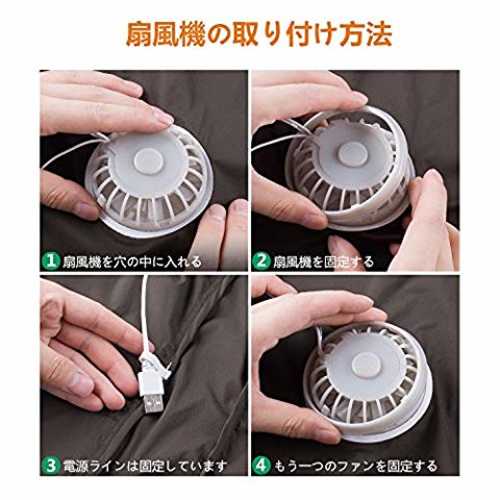 扇風機の取り付け方法

1 扇風機を穴の中に入れる

2 扇風機を固定する

3 電源ラインは固定しています

4 もう一つのファンを固定する