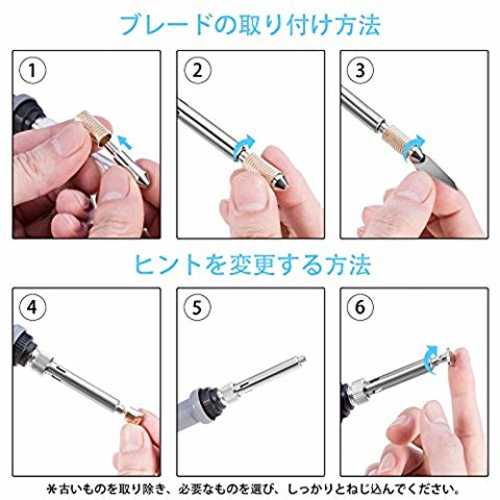 ブレードの取り付け方法

1

2

3

ヒントを変更する方法

4

5

6

＊古いものを取り除き、必要なものを選び、しっかりとねじ込んでください。