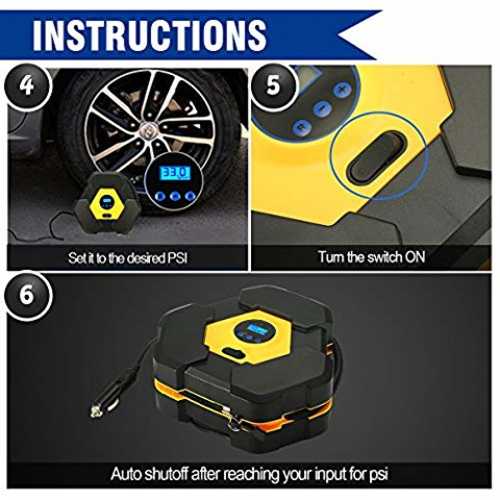 INSTRUCTIONS

4

33.0

Set it to the desired PSI

5

Turn the switch ON

6

Auto shutoff after reaching your input for psi