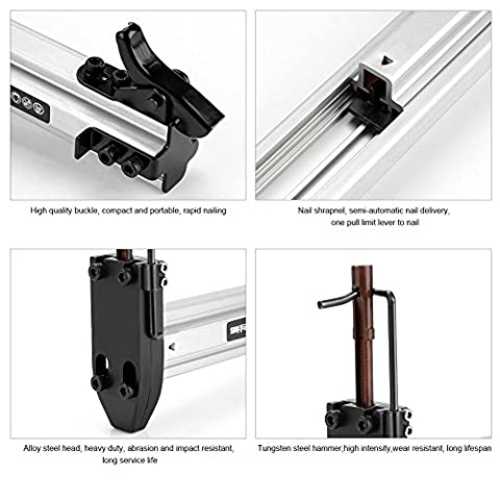 High quality buckle, compact and portable, rapid nailing

Nail shrapnel, semi-automatic nail delivery, one pull limit lever to nail

Alloy steel head, heavy duty, abrasion and impact resistant, long service life

Tungsten steel hammer,high intensity,wear resistant, long lifespan