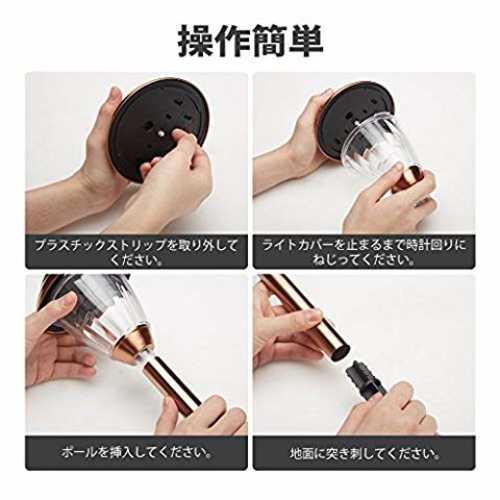 操作簡単

プラスチックストリップを取り外してください。

ライトカバーを止まるまで時計回りにねじってください。

ポールを挿入してください。

地面に突き刺してください。