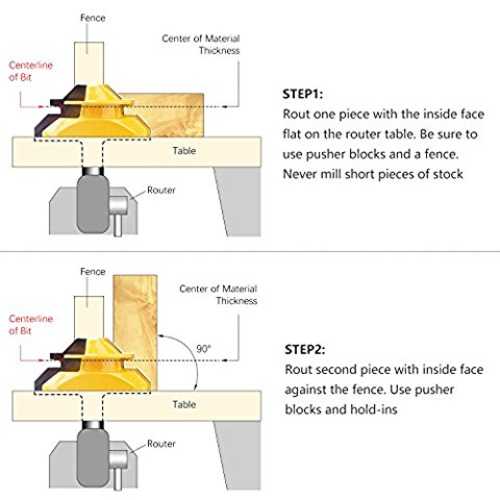 Fence

Center of Material Thickness

Centerline of Bit

Table

Router

STEP1:
Rout one piece with the inside face flat on the router table. Be sure to use pusher blocks and a fence. Never mill short pieces of stock

Fence

Center of Material Thickness

Centerline of Bit

90°

Table

Router

STEP2:
Rout second piece with inside face against the fence. Use pusher blocks and hold-ins