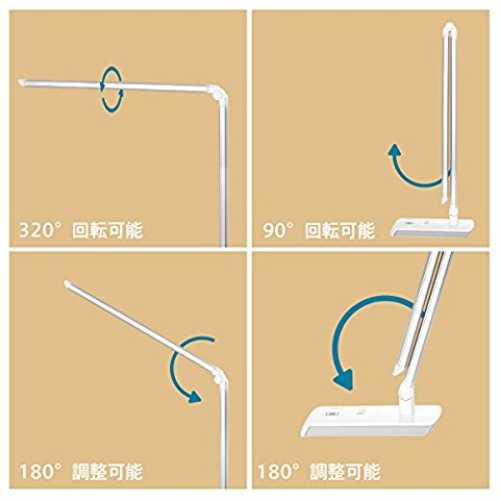 320° 回転可能

90° 回転可能

180° 調整可能

180° 調整可能