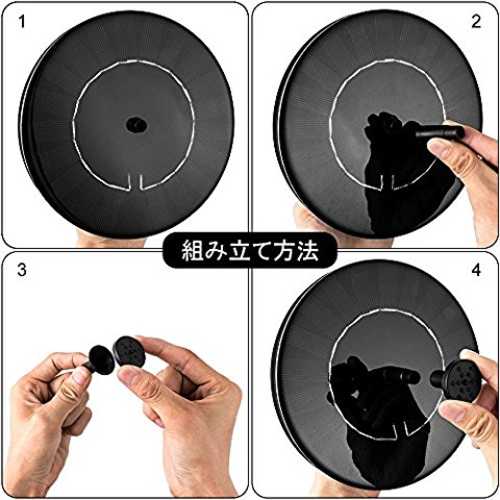 1

2

組み立て方法

3

4