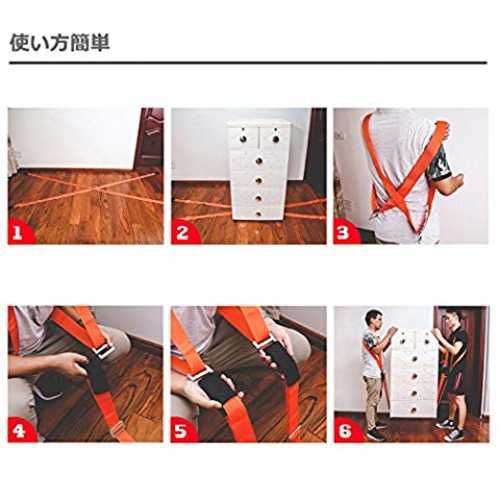 使い方簡単

1

2

3

4

5

6