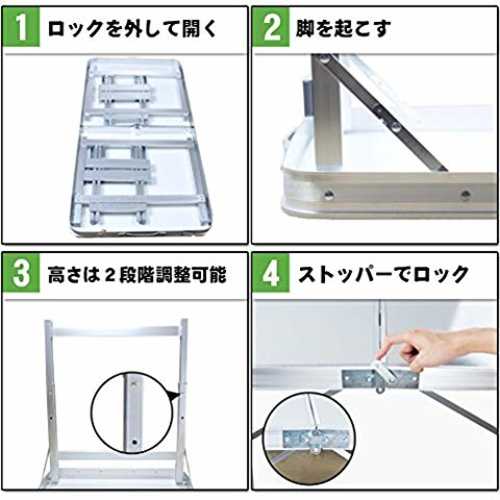 1 ロックを外して開く

2 脚を起こす

3 高さは２段階調整可能

4 ストッパーでロック