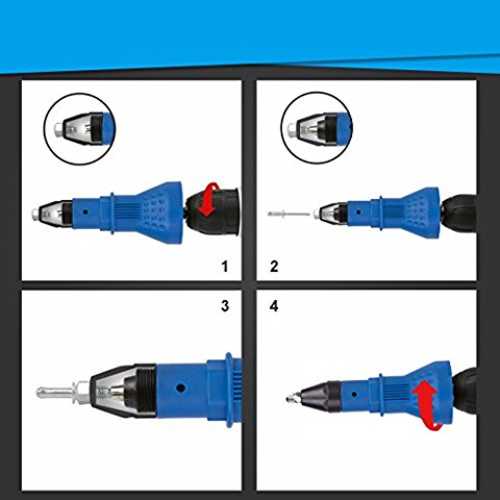 1

2

3

4