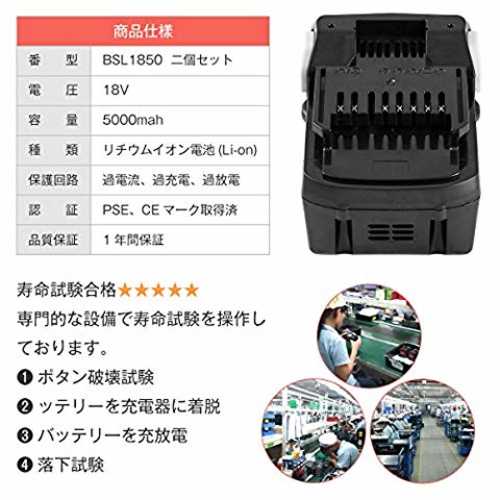 商品仕様

| 番　型 | BSL1850 二個セット |
|---|---|
| 電　圧 | 18V |
| 容　量 | 5000mah |
| 種　類 | リチウムイオン電池 (Li-on) |
| 保護回路 | 過電流、過充電、過放電 |
| 認　証 | PSE、CE マーク取得済 |
| 品質保証 | 1 年間保証 |

寿命試験合格★★★★★
専門的な設備で寿命試験を操作しております。
❶ ボタン破壊試験
❷ ッテリーを充電器に着脱
❸ バッテリーを充放電
❹ 落下試験