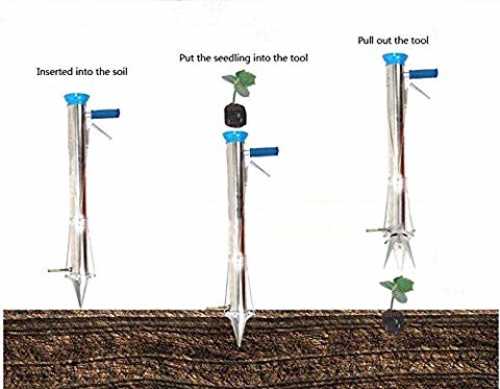 Inserted into the soil

Put the seedling into the tool

Pull out the tool