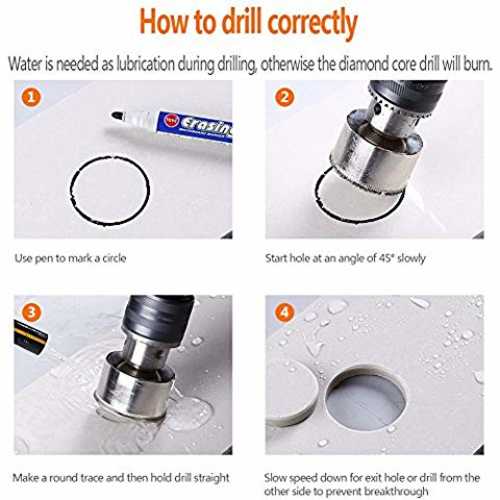 How to drill correctly

Water is needed as lubrication during drilling, otherwise the diamond core drill will burn.

1

Erasin

Use pen to mark a circle

2

Start hole at an angle of 45° slowly

3

Make a round trace and then hold drill straight

4

Slow speed down for exit hole or drill from the other side to prevent breakthrough