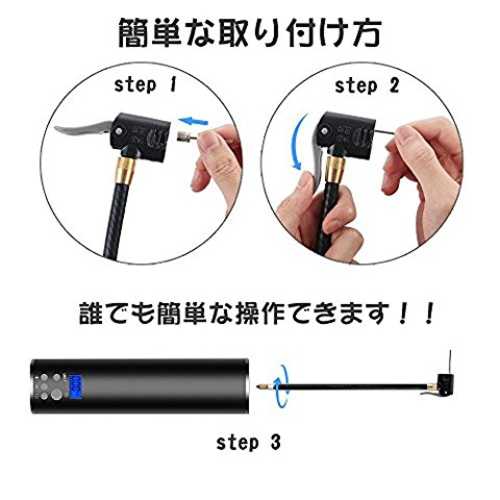 簡単な取り付け方

step 1

step 2

誰でも簡単な操作できます！！

step 3