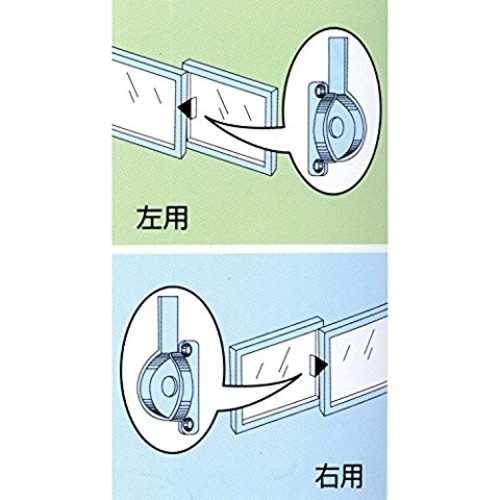 左用

右用