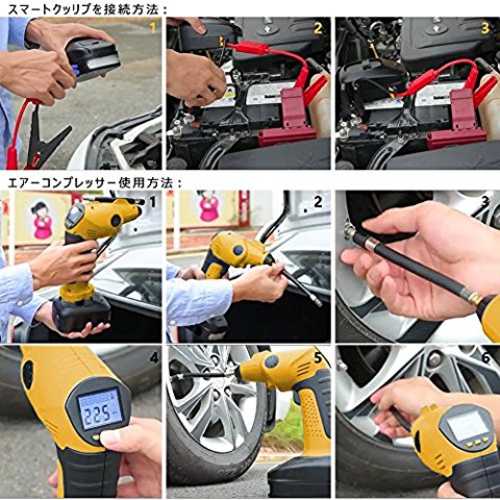 スマートクッリプを接続方法：

1

2

3

エアーコンプレッサー使用方法：

1

2

3

4

225

5

6